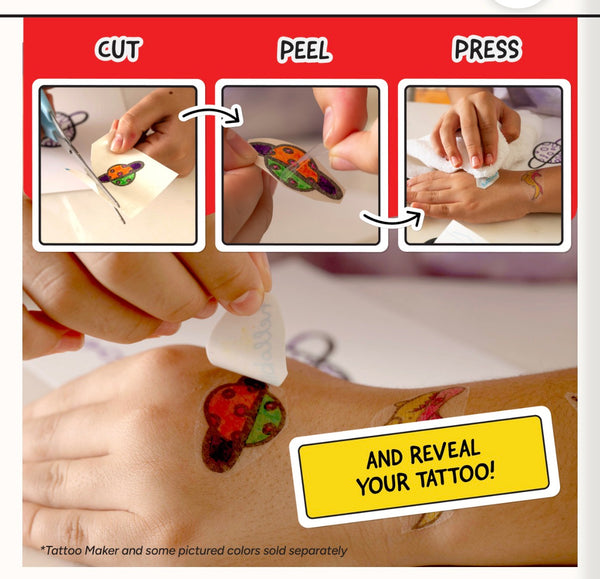 CUT

PEEL

PRESS

AND REVEAL YOUR TATTOO!

*Tattoo Maker and some pictured colors sold separately