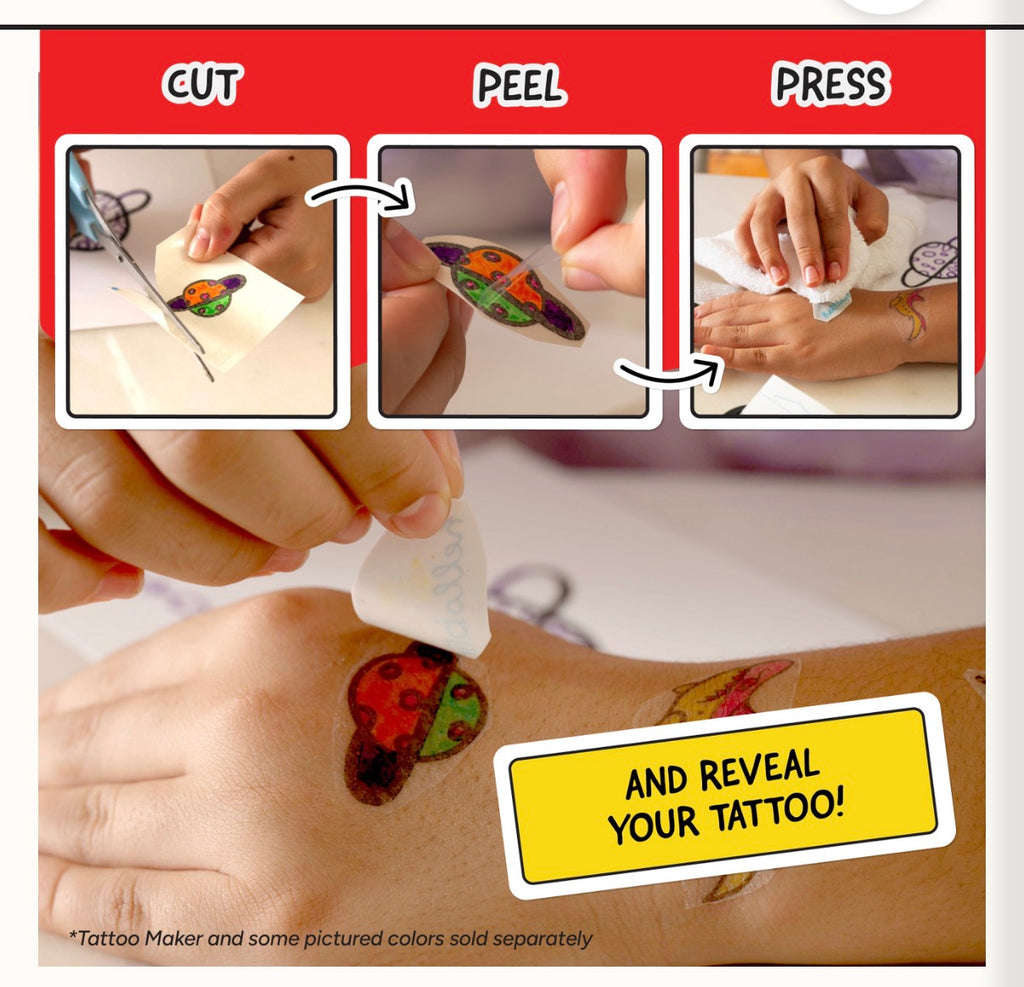 CUT

PEEL

PRESS

AND REVEAL YOUR TATTOO!

*Tattoo Maker and some pictured colors sold separately